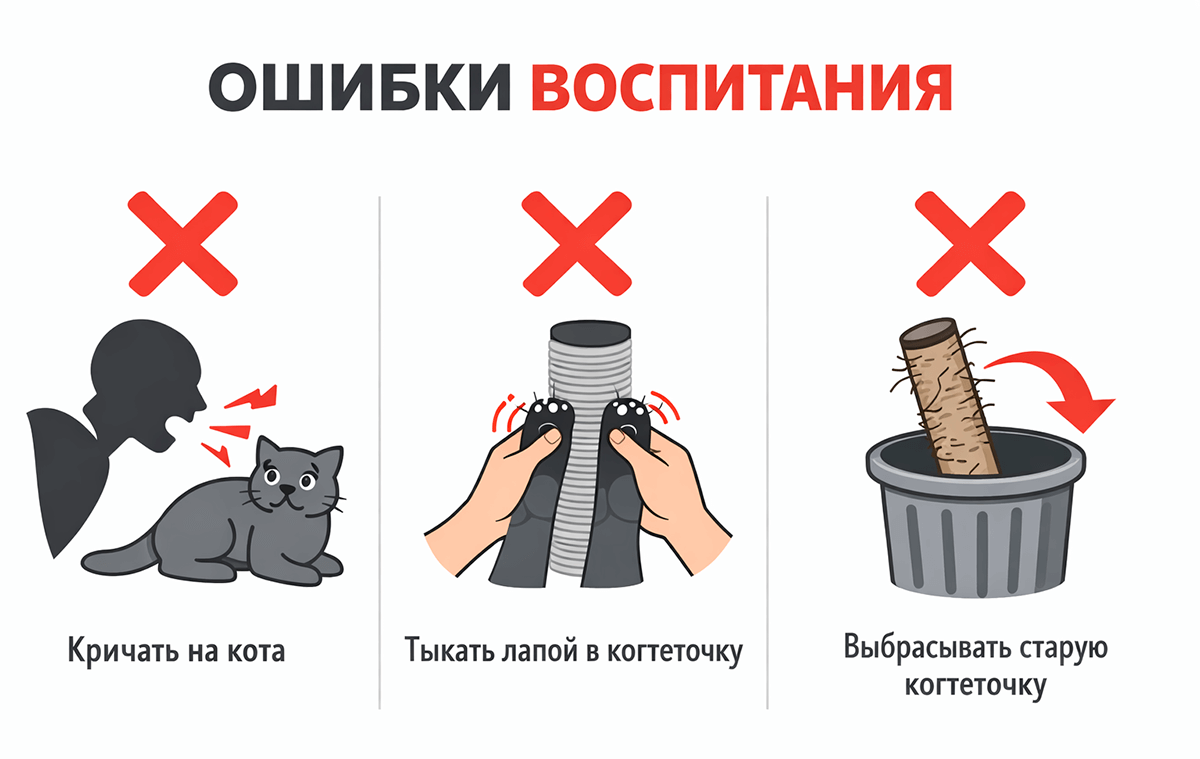 ОШИБКИ ВОСПИТАНИЯ

Кричать на кота

Тыкать лапой в когтеточку

Выбрасывать старую когтеточку