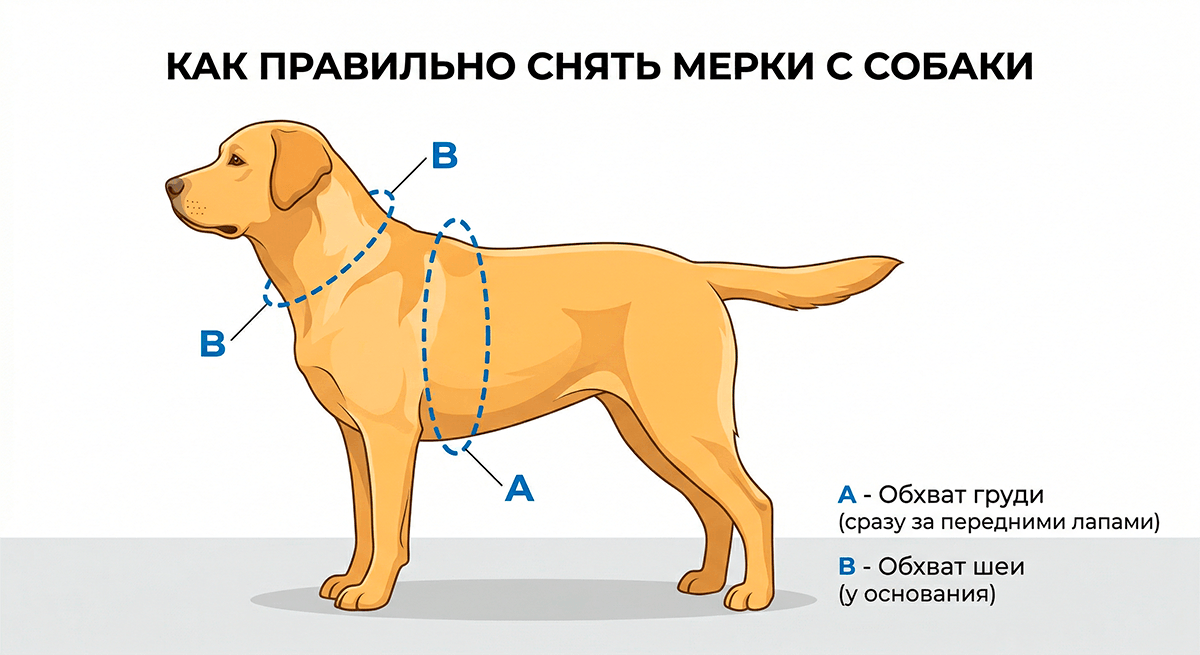 КАК ПРАВИЛЬНО СНЯТЬ МЕРКИ С СОБАКИ

B

B

A

A - Обхват груди
(сразу за передними лапами)

B - Обхват шеи
(у основания)