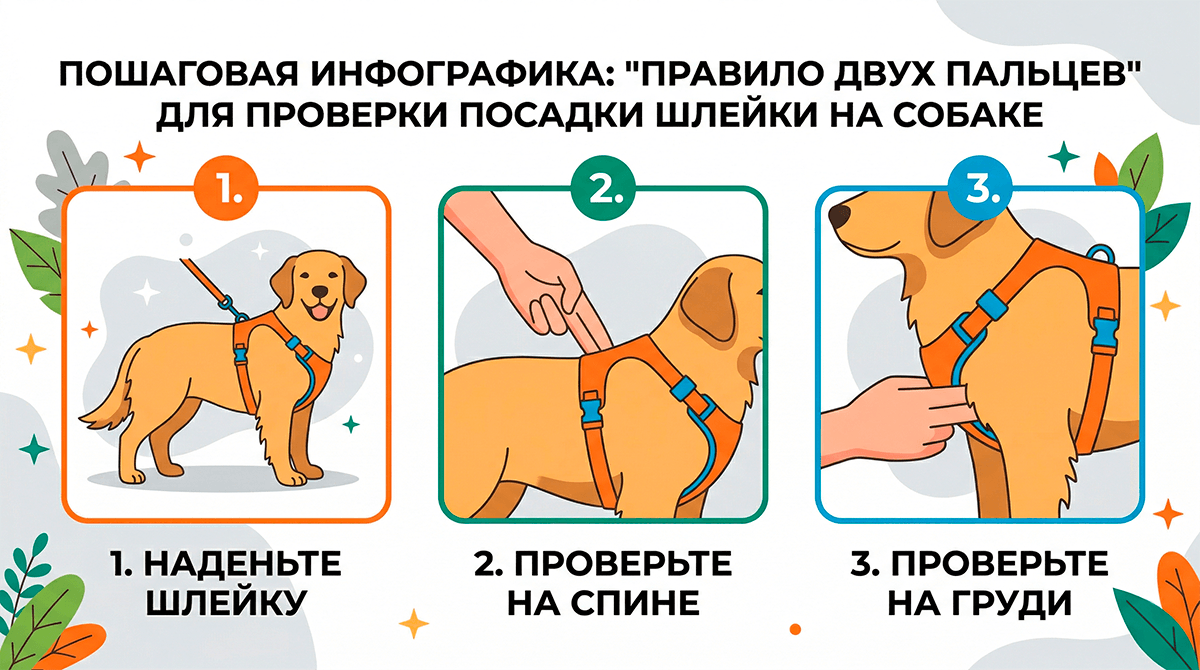 ПОШАГОВАЯ ИНФОГРАФИКА: "ПРАВИЛО ДВУХ ПАЛЬЦЕВ" ДЛЯ ПРОВЕРКИ ПОСАДКИ ШЛЕЙКИ НА СОБАКЕ

1.

2.

3.

1. НАДЕНЬТЕ ШЛЕЙКУ

2. ПРОВЕРЬТЕ НА СПИНЕ

3. ПРОВЕРЬТЕ НА ГРУДИ